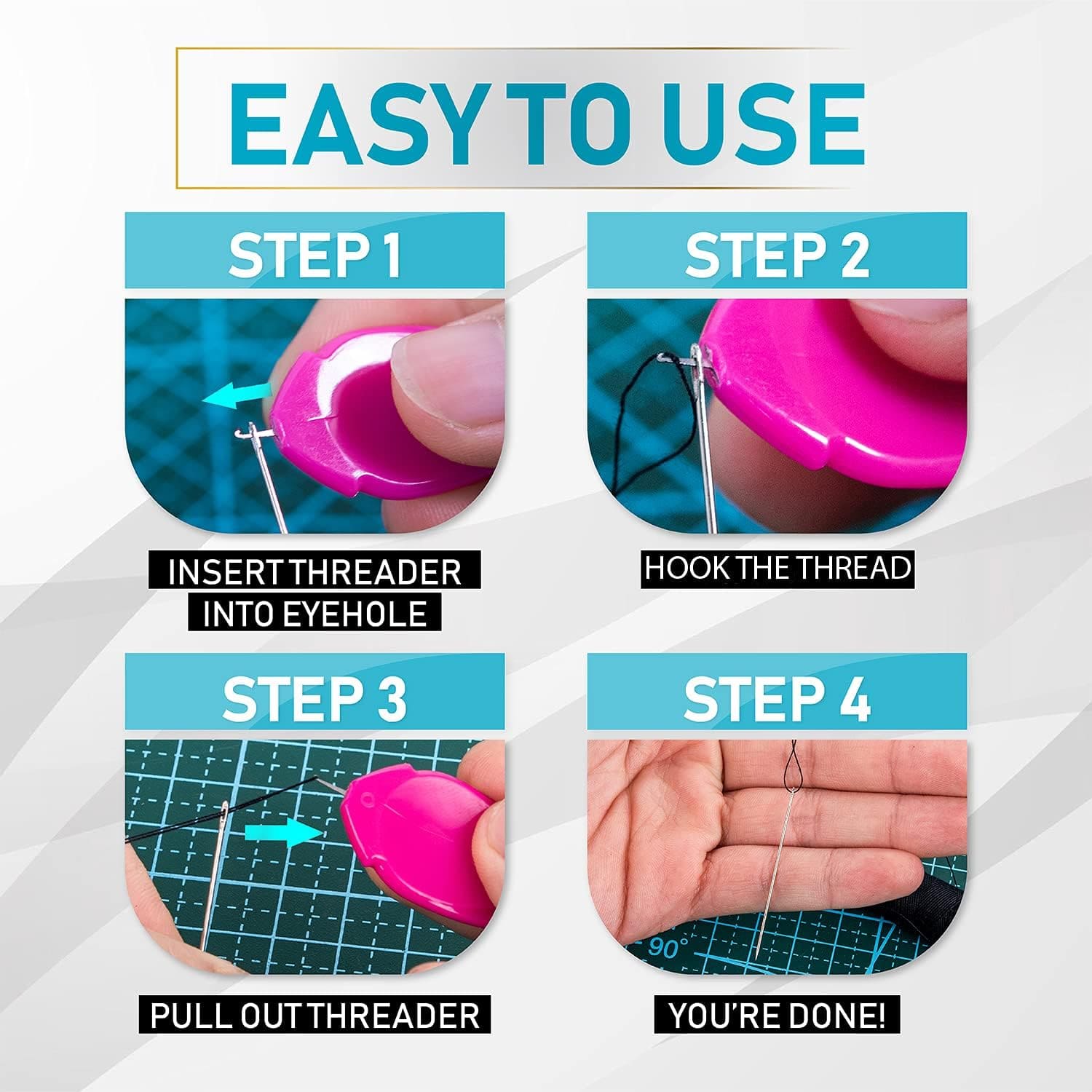 EASY TO USE

STEP 1

INSERT THREADER INTO EYEHOLE

STEP 2

HOOK THE THREAD

STEP 3

PULL OUT THREADER

STEP 4

90°

YOU'RE DONE!