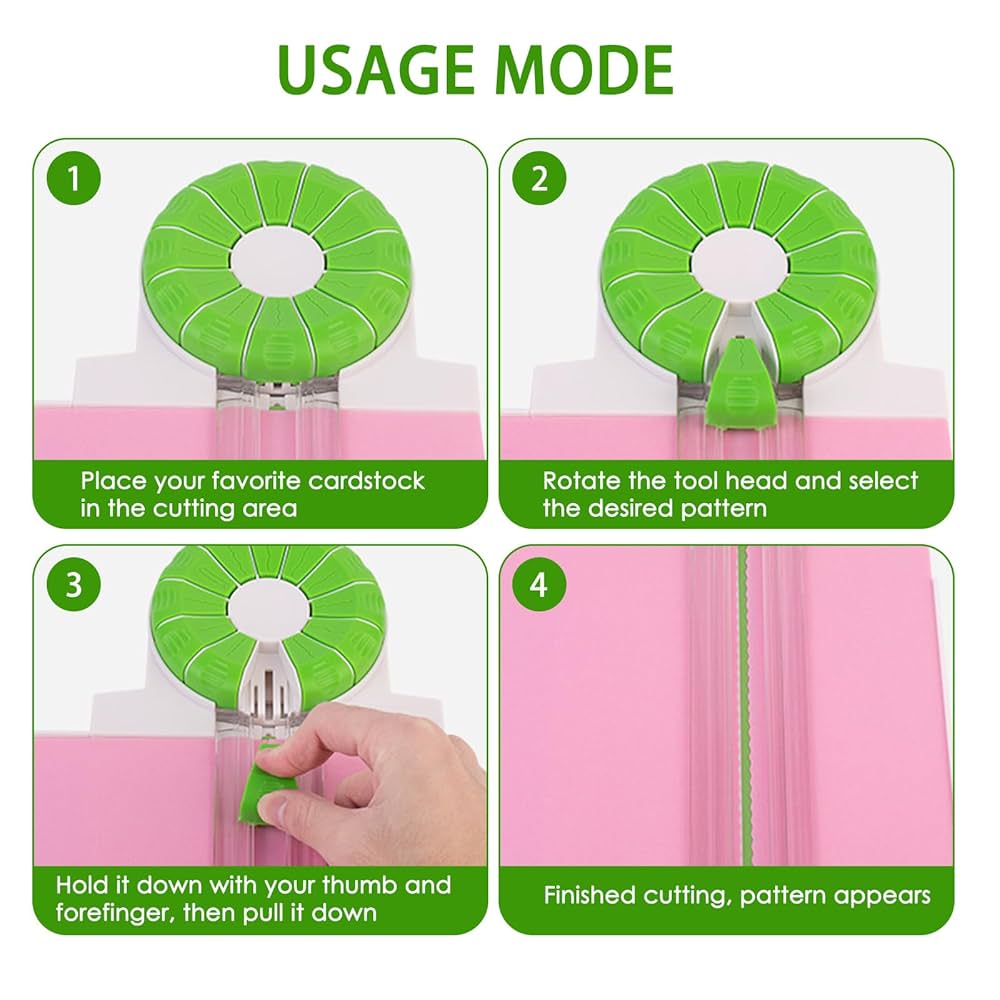 USAGE MODE

1

Place your favorite cardstock in the cutting area

2

Rotate the tool head and select the desired pattern

3

Hold it down with your thumb and forefinger, then pull it down

4

Finished cutting, pattern appears