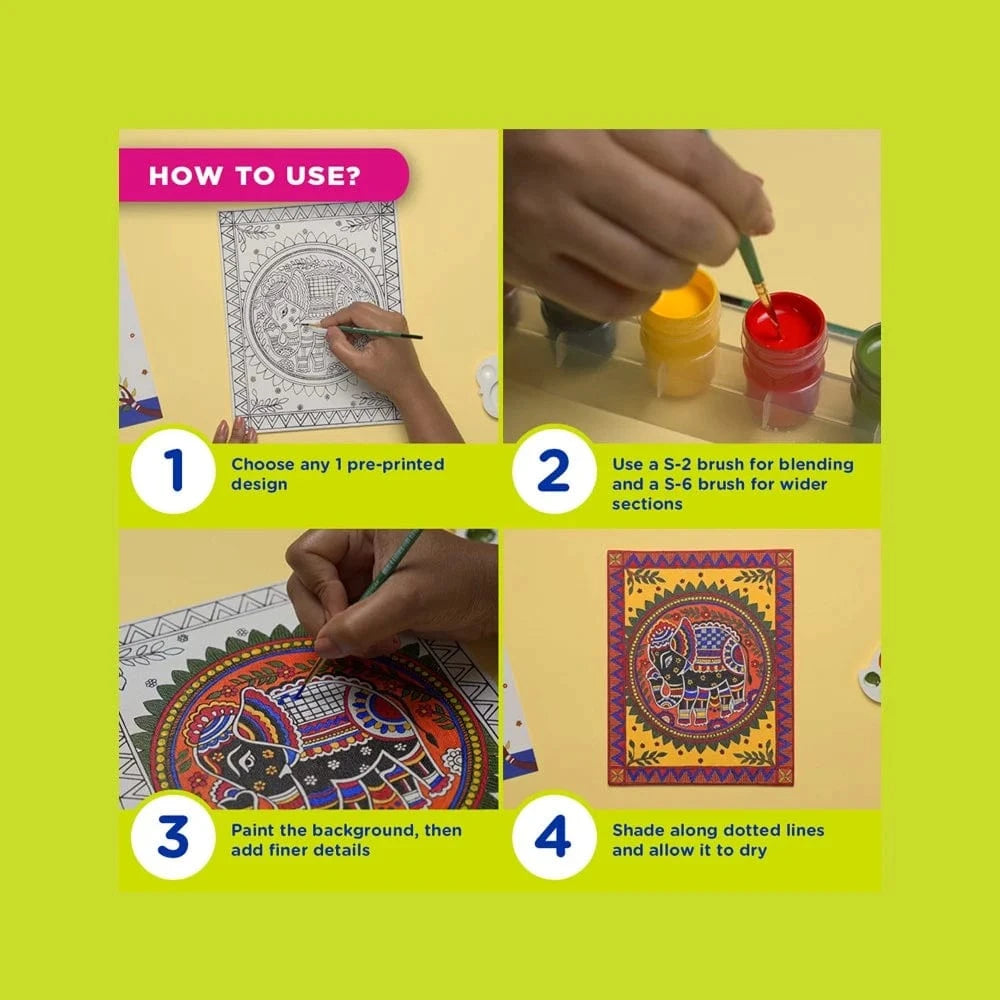 HOW TO USE?

1 Choose any 1 pre-printed design

2 Use a S-2 brush for blending and a S-6 brush for wider sections

3 Paint the background, then add finer details

4 Shade along dotted lines and allow it to dry